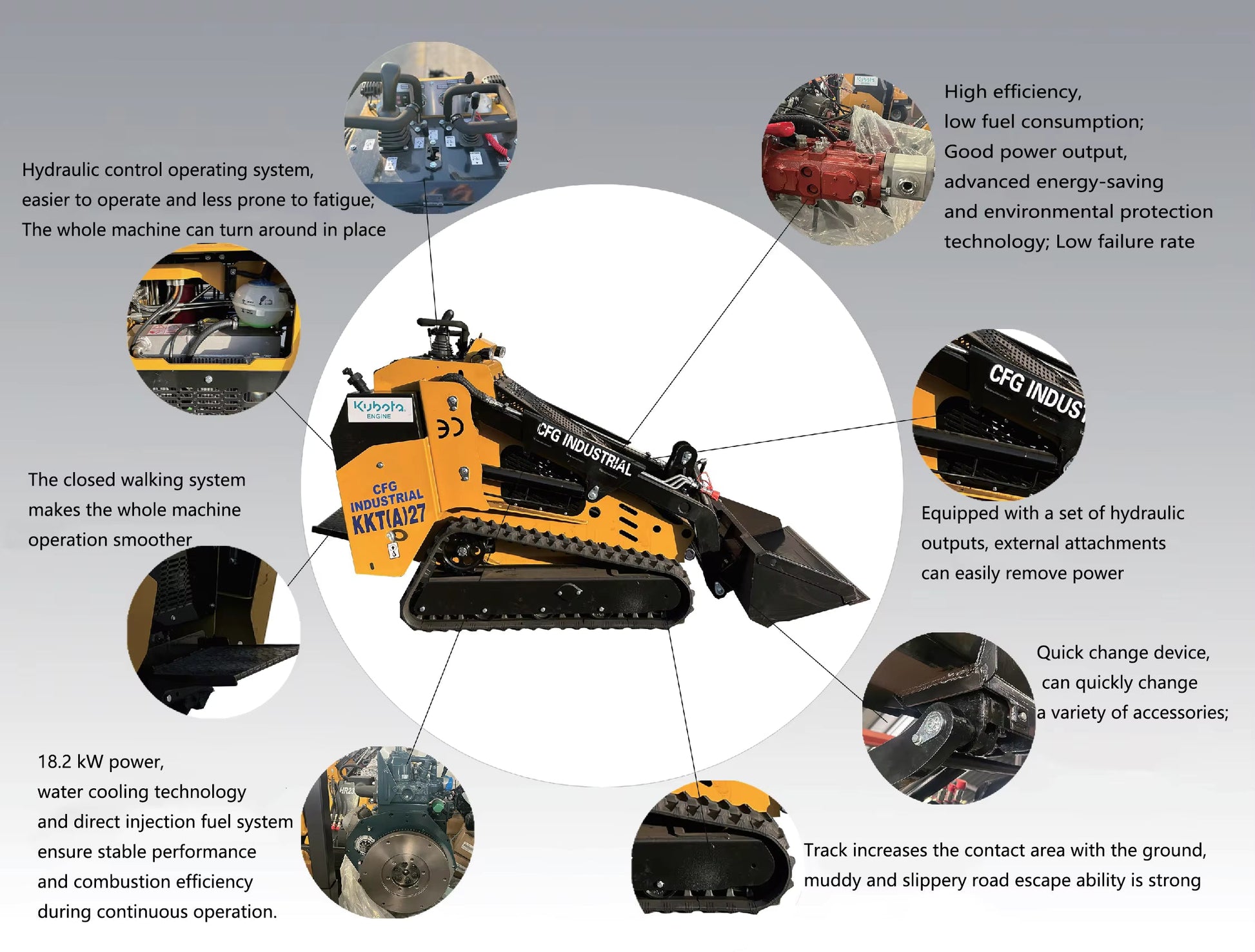 Hydraulic control operating system,
easier to operate and less prone to fatigue;
The whole machine can turn around in place

High efficiency,
low fuel consumption;
Good power output,
advanced energy-saving
and environmental protection
technology; Low failure rate

Kubota ENGINE

CE

CFG INDUSTRIAL

CFG INDUSTRIAL KKT(A)27

CFG INDUS

The closed walking system
makes the whole machine
operation smoother

Equipped with a set of hydraulic
outputs, external attachments
can easily remove power

Quick change device,
can quickly change
a variety of accessories;

18.2 kW power,
water cooling technology
and direct injection fuel system
ensure stable performance
and combustion efficiency
during continuous operation.

Track increases the contact area with the ground,
muddy and slippery road escape ability is strong